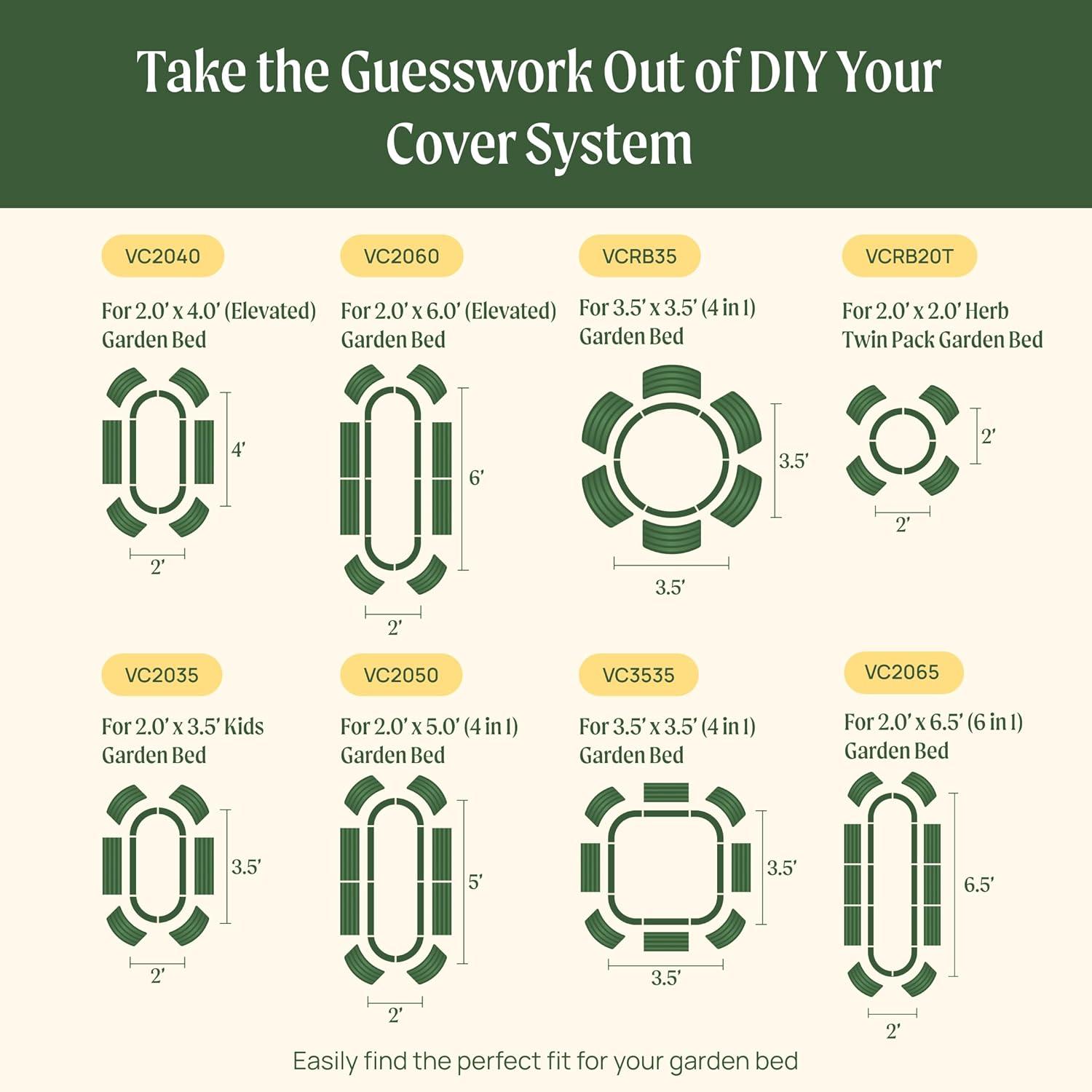 Take the Guesswork Out of DIY Your Cover System

VC2040

For 2.0' x 4.0' (Elevated) Garden Bed

4'

2'

VC2060

For 2.0' x 6.0' (Elevated) Garden Bed

6'

2'

VCRB35

For 3.5' x 3.5' (4 in 1) Garden Bed

3.5'

3.5'

VCRB20T

For 2.0' x 2.0' Herb Twin Pack Garden Bed

2'

2'

VC2035

For 2.0' x 3.5' Kids Garden Bed

3.5'

2'

VC2050

For 2.0' x 5.0' (4 in 1) Garden Bed

5'

2'

VC3535

For 3.5' x 3.5' (4 in 1) Garden Bed

3.5'

3.5'

VC2065

For 2.0' x 6.5' (6 in 1) Garden Bed

6.5'

2'

Easily find the perfect fit for your garden bed